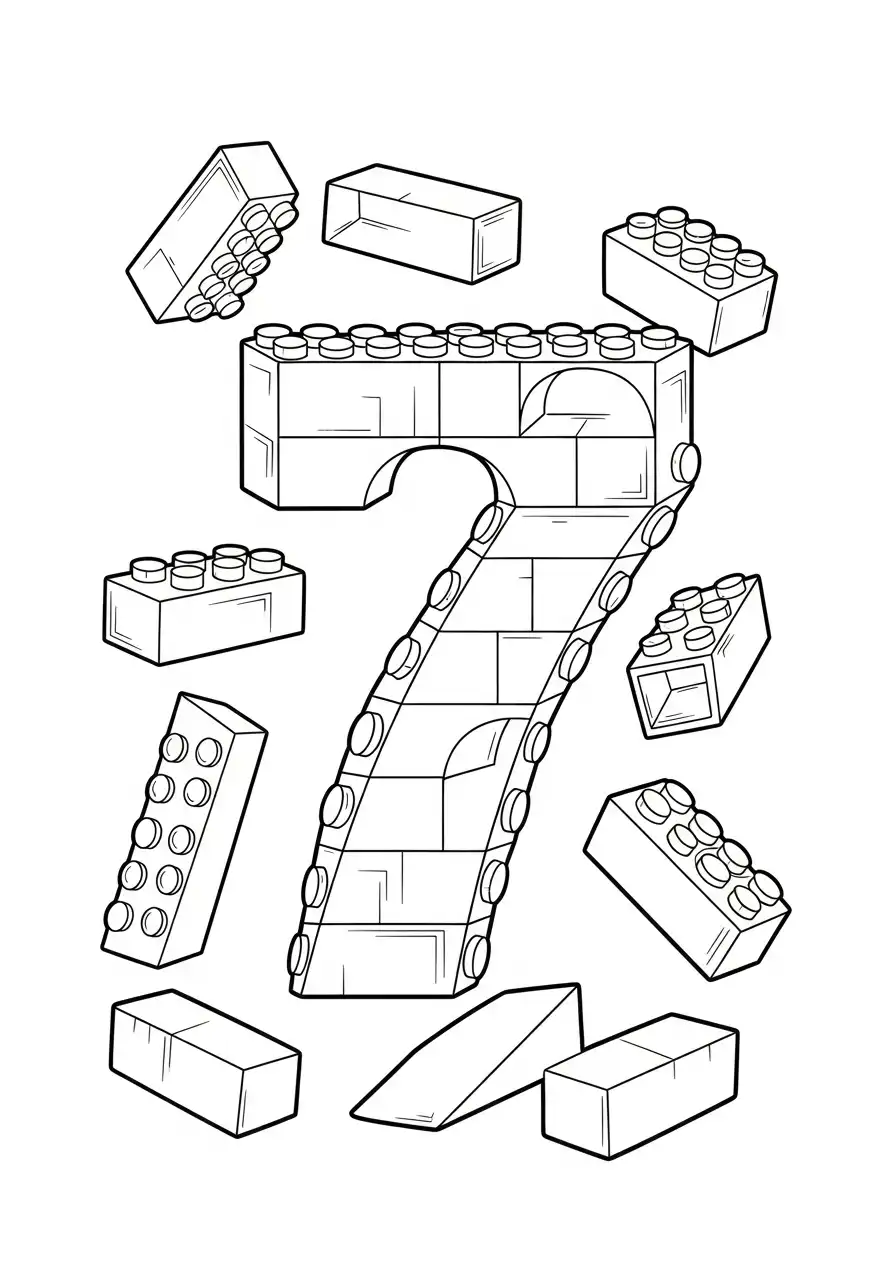 7