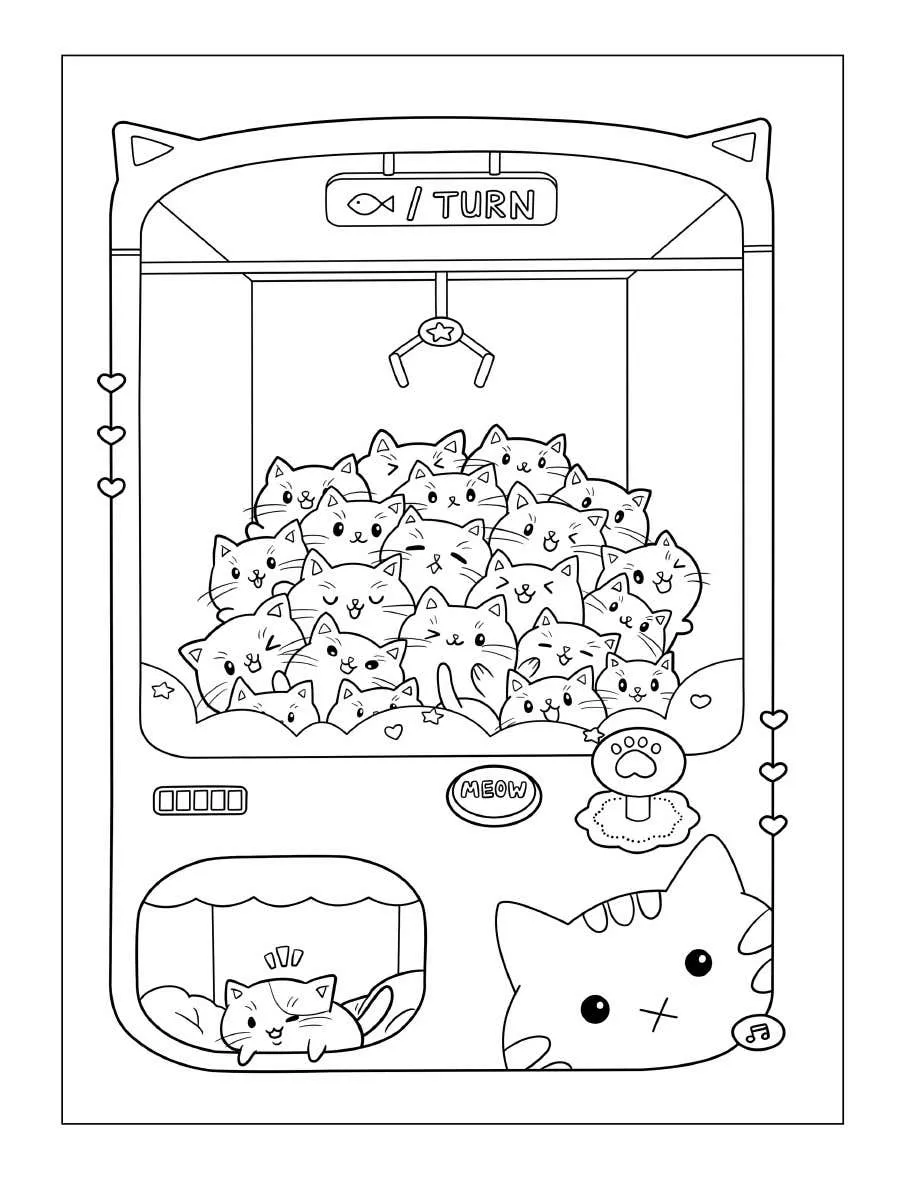 / TURN

MEOW