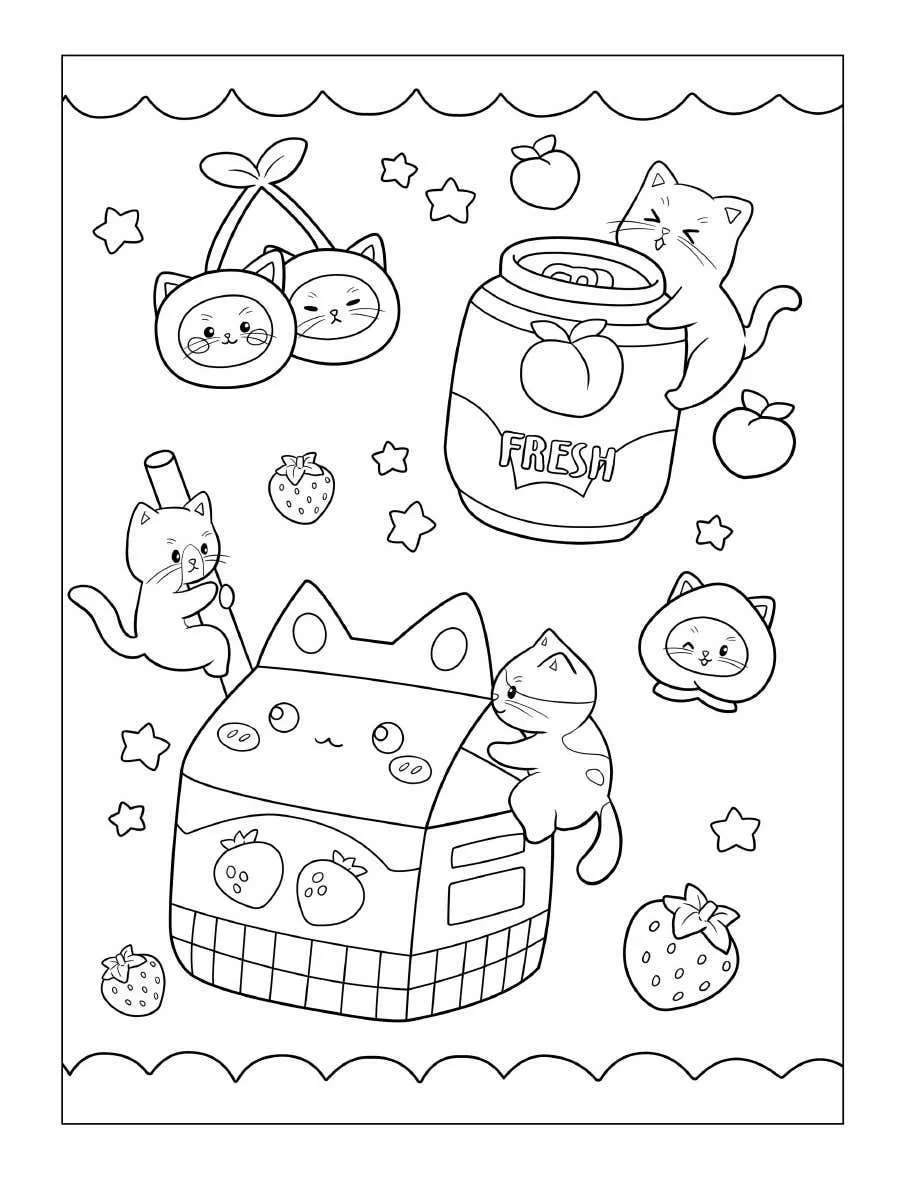 FRESH