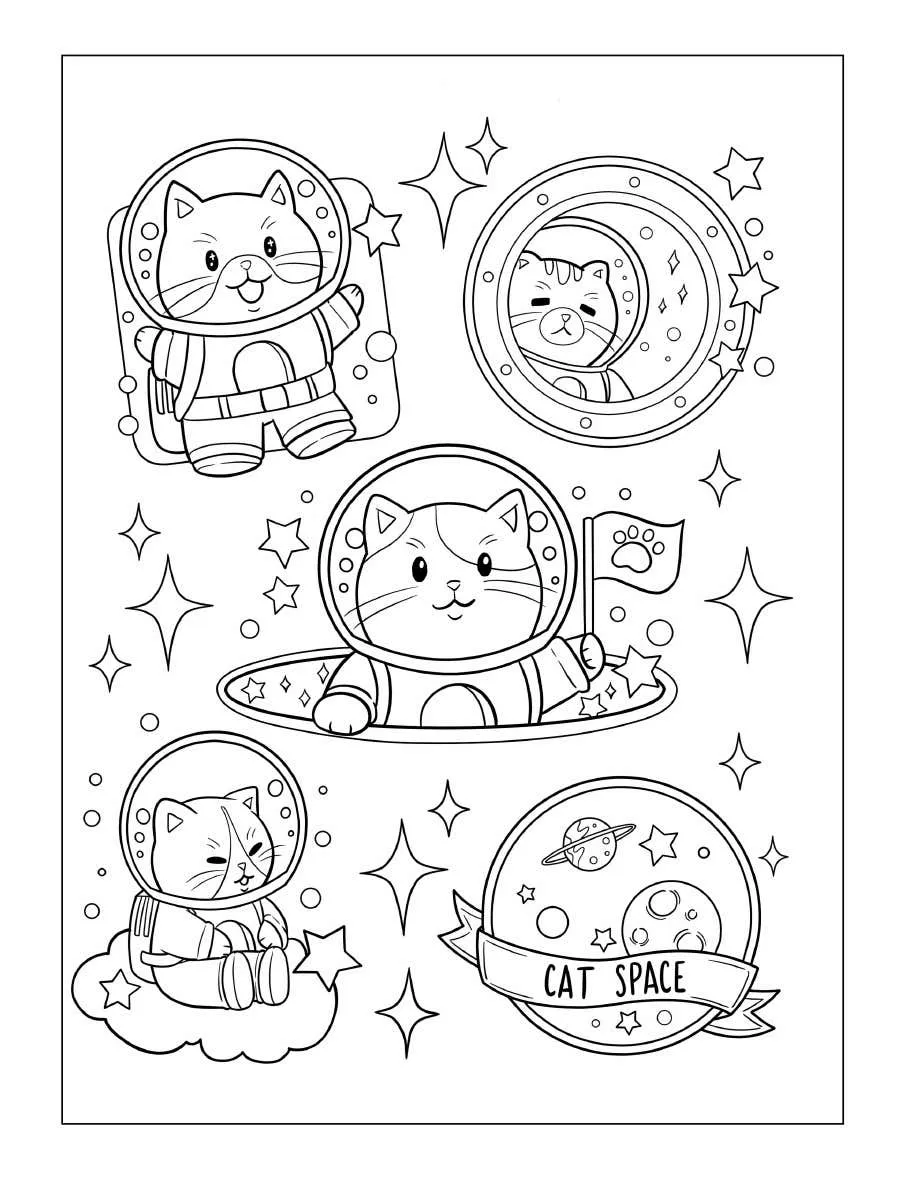 CAT SPACE